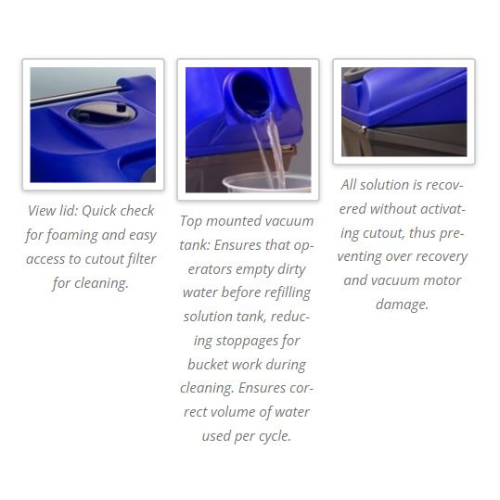 View lid: Quick check for foaming and easy access to cutout filter for cleaning.

Top mounted vacuum tank: Ensures that operators empty dirty water before refilling solution tank, reducing stoppages for bucket work during cleaning. Ensures correct volume of water used per cycle.

All solution is recovered without activating cutout, thus preventing over recovery and vacuum motor damage.